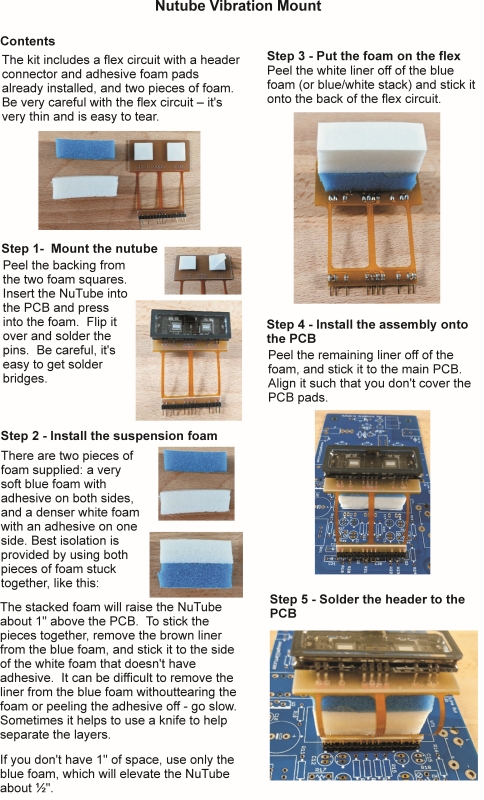 Nutube Vibration Mount

Contents
The kit includes a flex circuit with a header connector and adhesive foam pads already installed, and two pieces of foam. Be very careful with the flex circuit – it's very thin and is easy to tear.

Step 1- Mount the nutube
Peel the backing from the two foam squares. Insert the NuTube into the PCB and press into the foam. Flip it over and solder the pins. Be careful, it's easy to get solder bridges.

Step 2 - Install the suspension foam
There are two pieces of foam supplied: a very soft blue foam with adhesive on both sides, and a denser white foam with an adhesive on one side. Best isolation is provided by using both pieces of foam stuck together, like this:

The stacked foam will raise the NuTube about 1" above the PCB. To stick the pieces together, remove the brown liner from the blue foam, and stick it to the side of the white foam that doesn't have adhesive. It can be difficult to remove the liner from the blue foam withouttearing the foam or peeling the adhesive off - go slow. Sometimes it helps to use a knife to help separate the layers.

If you don't have 1" of space, use only the blue foam, which will elevate the NuTube about ½".

Step 3 - Put the foam on the flex
Peel the white liner off of the blue foam (or blue/white stack) and stick it onto the back of the flex circuit.

Step 4 - Install the assembly onto the PCB
Peel the remaining liner off of the foam, and stick it to the main PCB. Align it such that you don't cover the PCB pads.

Step 5 - Solder the header to the PCB