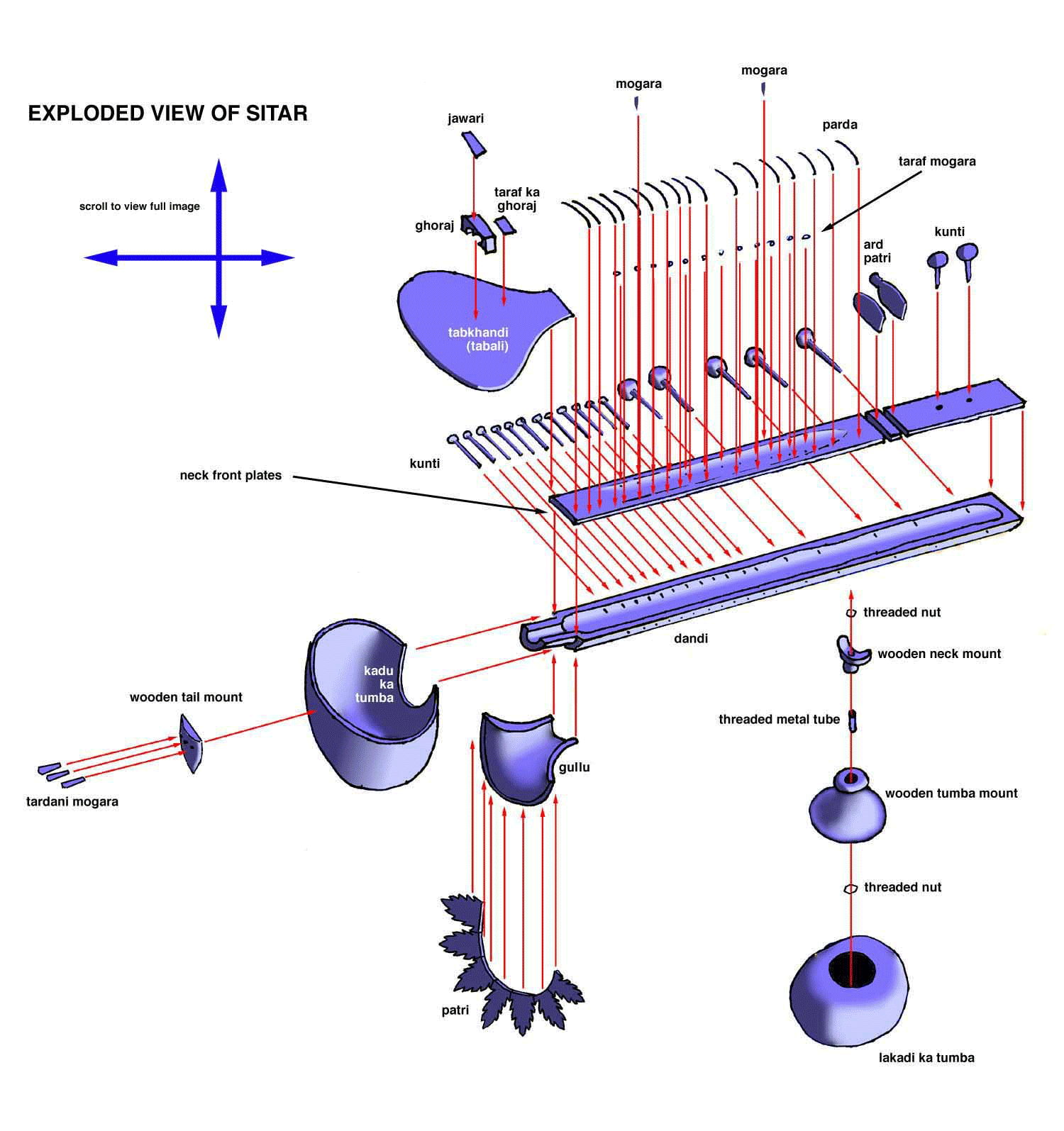 EXPLODED VIEW OF SITAR

scroll to view full image

mogara

mogara

jawari

parda

taraf mogara

taraf ka ghoraj

ghoraj

ard patri

kunti

tabkhandi (tabali)

kunti

neck front plates

threaded nut

dandi

wooden neck mount

kadu ka tumba

wooden tail mount

threaded metal tube

gullu

tardani mogara

wooden tumba mount

threaded nut

patri

lakadi ka tumba